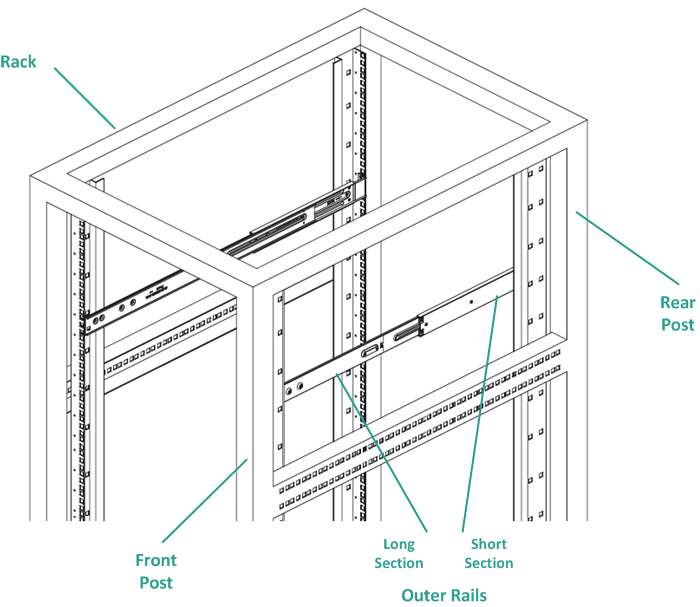 Rack

Rear Post

Front Post

Long Section

Short Section

Outer Rails