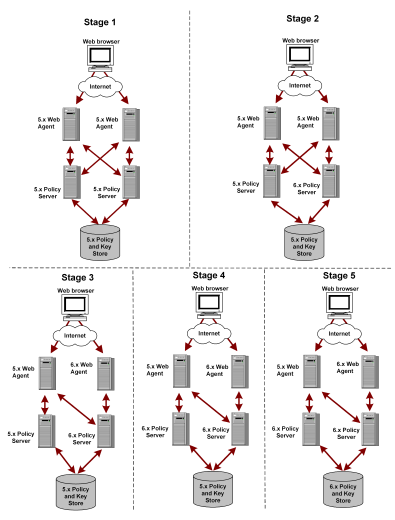 Stage 1

Web browser

Internet

5.x Web Agent

5.x Web Agent

5.x Policy Server

5.x Policy Server

5.x Policy and Key Store

Stage 2

Web browser

Internet

5.x Web Agent

5.x Web Agent

5.x Policy Server

6.x Policy Server

5.x Policy and Key Store

Stage 3

Web browser

Internet

5.x Web Agent

6.x Web Agent

5.x Policy Server

6.x Policy Server

5.x Policy and Key Store

Stage 4

Web browser

Internet

5.x Web Agent

6.x Web Agent

6.x Policy Server

6.x Policy Server

5.x Policy and Key Store

Stage 5

Web browser

Internet

5.x Web Agent

6.x Web Agent

6.x Policy Server

6.x Policy Server

6.x Policy and Key Store