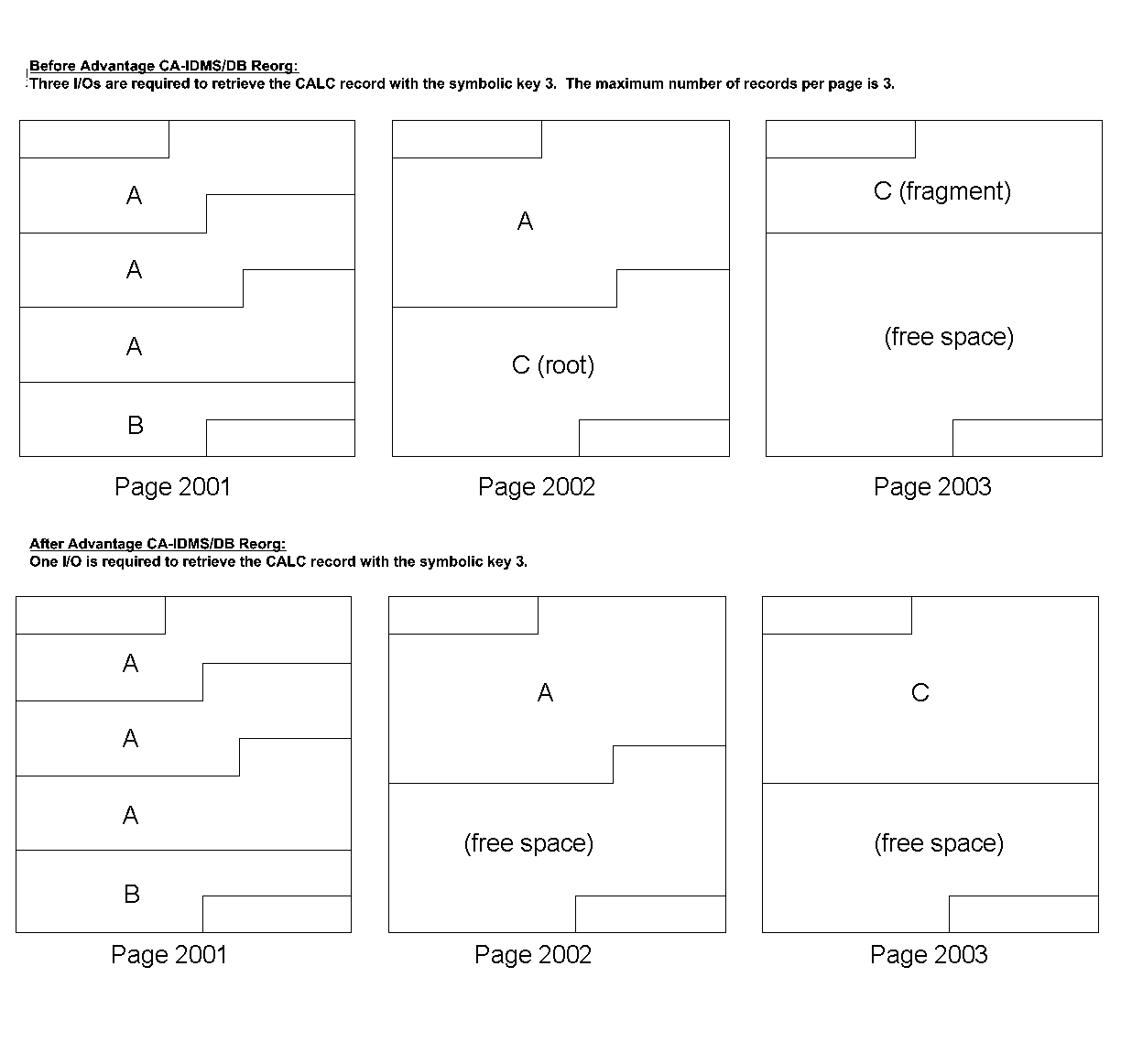 Before Advantage CA-IDMS/DB Reorg:
Three I/Os are required to retrieve the CALC record with the symbolic key 3. The maximum number of records per page is 3.

A
A
A
B
Page 2001

A
C (root)
Page 2002

C (fragment)
(free space)
Page 2003

After Advantage CA-IDMS/DB Reorg:
One I/O is required to retrieve the CALC record with the symbolic key 3.

A
A
A
B
Page 2001

A
(free space)
Page 2002

C
(free space)
Page 2003