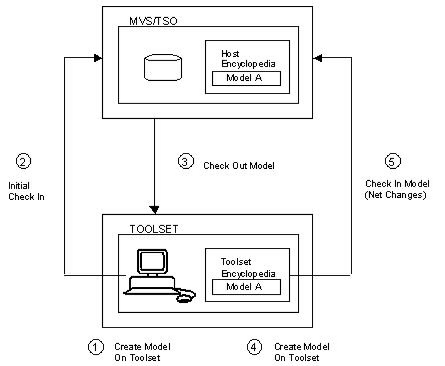 MVS/TSO

Host Encyclopedia

Model A

2

Initial Check In

3 Check Out Model

5

Check In Model (Net Changes)

TOOLSET

Toolset Encyclopedia

Model A

1 Create Model On Toolset

4 Create Model On Toolset