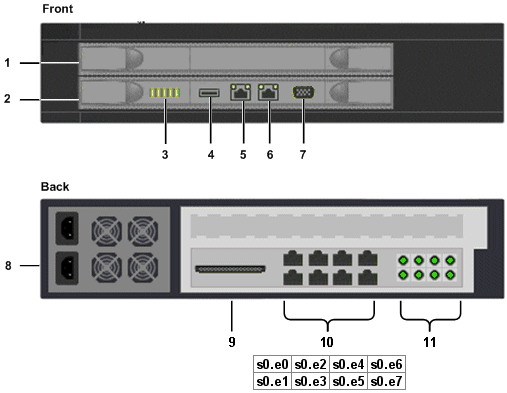 Front

1
2
3
4
5
6
7

Back

8
9
10
11

| s0.e0 | s0.e2 | s0.e4 | s0.e6 |
|---|---|---|---|
| s0.e1 | s0.e3 | s0.e5 | s0.e7 |