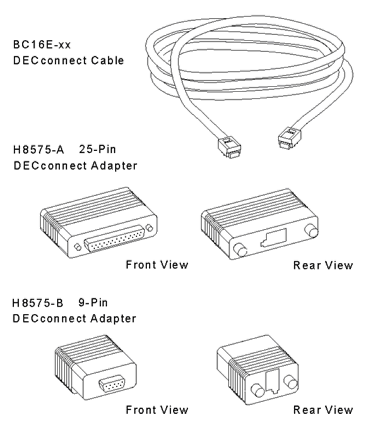 BC16E-xx
DECconnect Cable

H8575-A 25-Pin
DECconnect Adapter

Front View

Rear View

H8575-B 9-Pin
DECconnect Adapter

Front View

Rear View