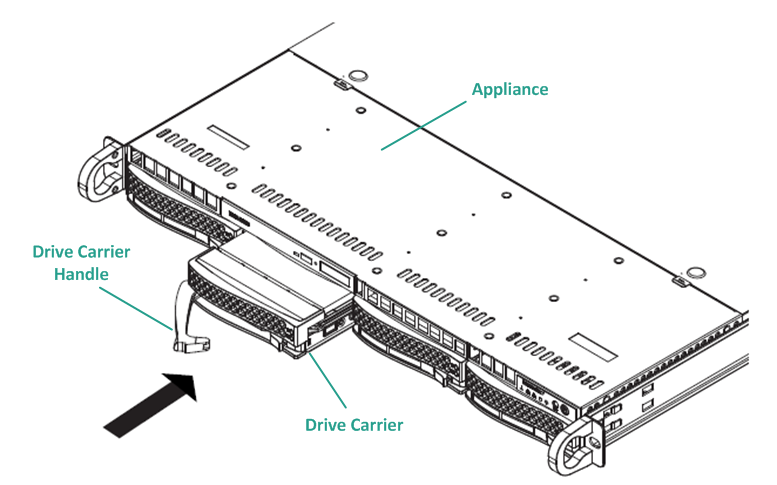 Appliance

Drive Carrier Handle

Drive Carrier