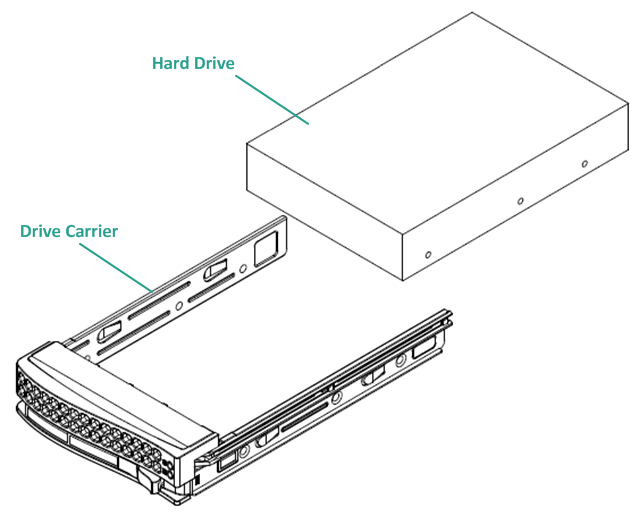 Hard Drive

Drive Carrier