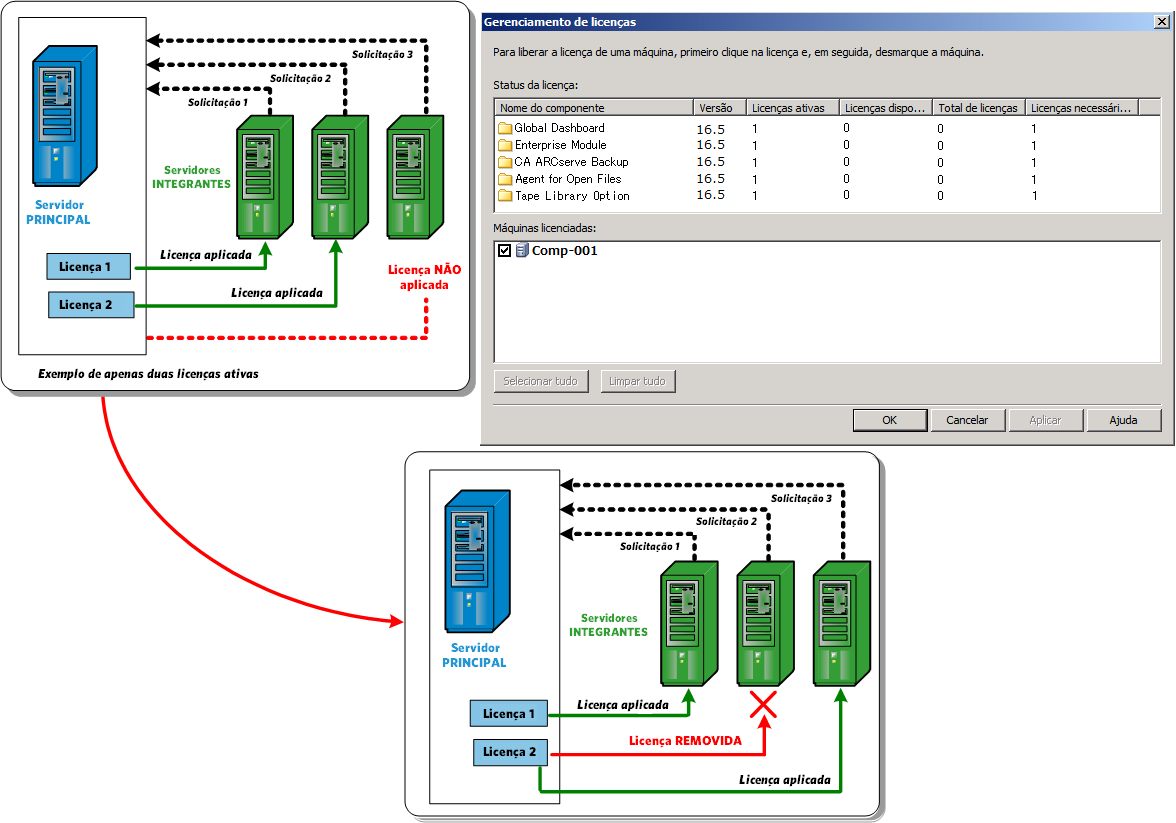 Solicitação 3
Solicitação 2
Solicitação 1
Servidores INTEGRANTES
Servidor PRINCIPAL
Licença 1
Licença aplicada
Licença 2
Licença aplicada
Licença NÃO aplicada
Exemplo de apenas duas licenças ativas

Gerenciamento de licenças
Para liberar a licença de uma máquina, primeiro clique na licença e, em seguida, desmarque a máquina.
Status da licença:

| Nome do componente | Versão | Licenças ativas | Licenças dispo... | Total de licenças | Licenças necessári... |
|---|---|---|---|---|---|
| Global Dashboard | 16.5 | 1 | 0 | 0 | 1 |
| Enterprise Module | 16.5 | 1 | 0 | 0 | 1 |
| CA ARCserve Backup | 16.5 | 1 | 0 | 0 | 1 |
| Agent for Open Files | 16.5 | 1 | 0 | 0 | 1 |
| Tape Library Option | 16.5 | 1 | 0 | 0 | 1 |

Máquinas licenciadas:
Comp-001
Selecionar tudo
Limpar tudo
OK
Cancelar
Aplicar
Ajuda

Solicitação 3
Solicitação 2
Solicitação 1
Servidores INTEGRANTES
Servidor PRINCIPAL
Licença 1
Licença aplicada
Licença 2
Licença REMOVIDA
Licença aplicada