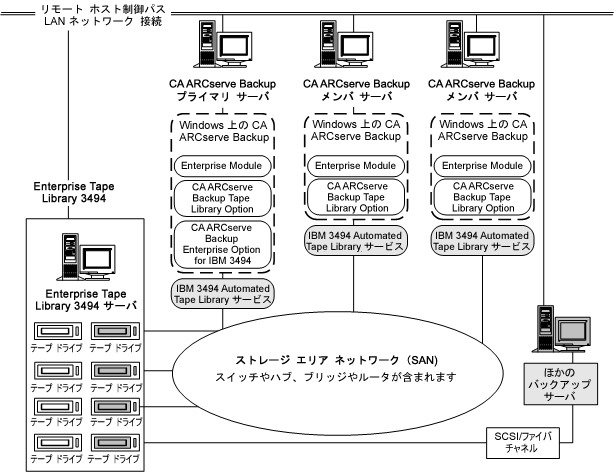 リモート ホスト制御パス
LAN ネットワーク 接続

CA ARCserve Backup
プライマリ サーバ

Windows 上の CA ARCserve Backup

Enterprise Module

CA ARCserve Backup Tape Library Option

CA ARCserve Backup Enterprise Option for IBM 3494

IBM 3494 Automated Tape Library サービス

CA ARCserve Backup
メンバ サーバ

Windows 上の CA ARCserve Backup

Enterprise Module

CA ARCserve Backup Tape Library Option

IBM 3494 Automated Tape Library サービス

CA ARCserve Backup
メンバ サーバ

Windows 上の CA ARCserve Backup

Enterprise Module

CA ARCserve Backup Tape Library Option

IBM 3494 Automated Tape Library サービス

Enterprise Tape Library 3494

Enterprise Tape Library 3494 サーバ

テープ ドライブ
テープ ドライブ
テープ ドライブ
テープ ドライブ
テープ ドライブ
テープ ドライブ
テープ ドライブ
テープ ドライブ

ストレージ エリア ネットワーク (SAN)
スイッチやハブ、ブリッジやルータが含まれます

ほかの
バックアップ
サーバ

SCSI/ファイバ
チャネル