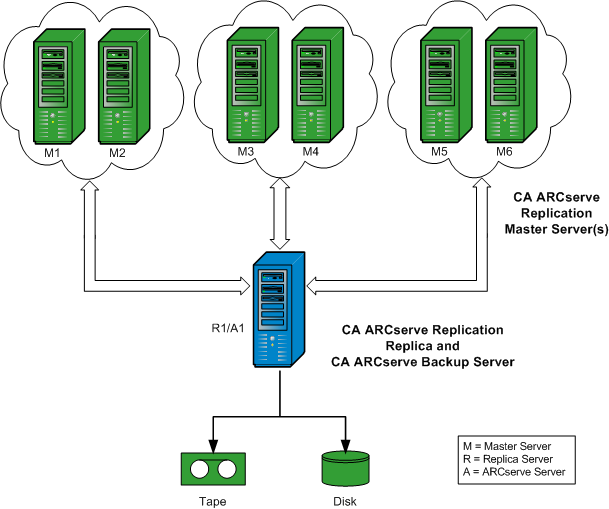 M1 M2 M3 M4 M5 M6

CA ARCserve Replication Master Server(s)

R1/A1

CA ARCserve Replication Replica and CA ARCserve Backup Server

Tape

Disk

M = Master Server
R = Replica Server
A = ARCserve Server