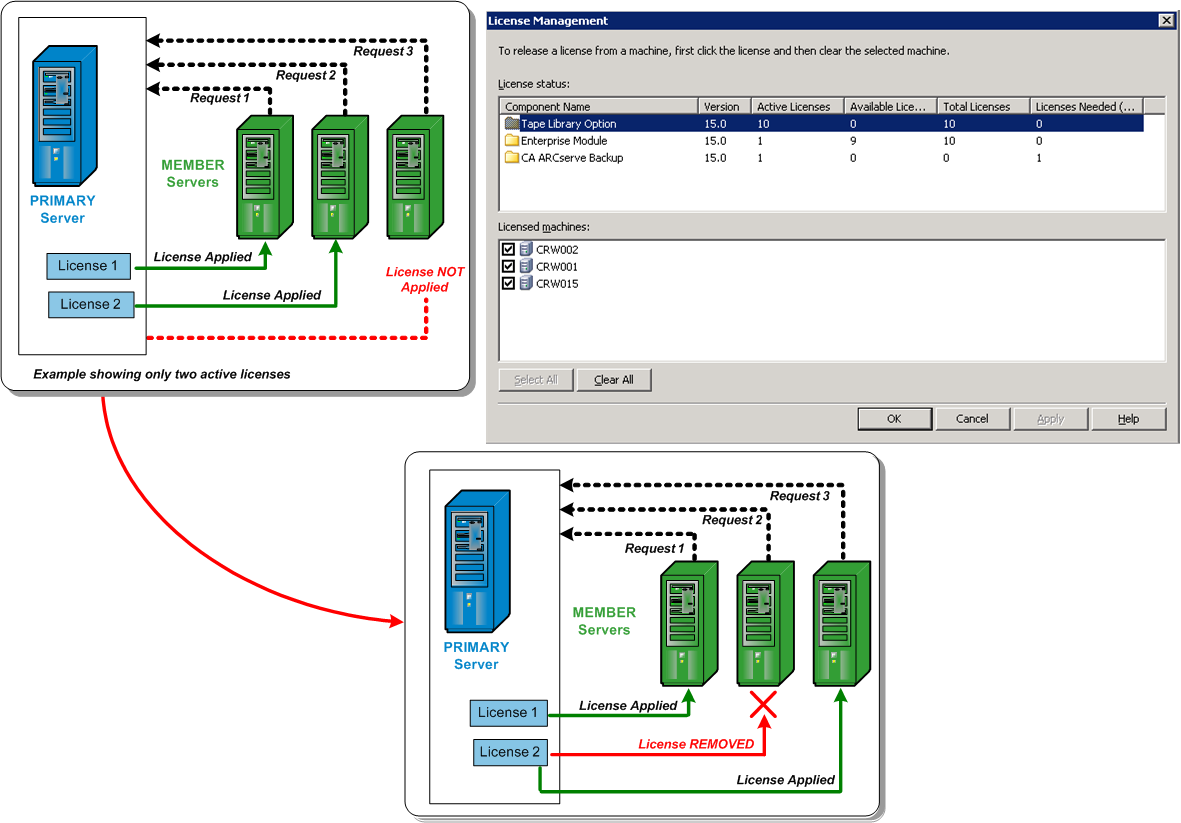 Request 3
Request 2
Request 1
MEMBER Servers
PRIMARY Server
License 1
License Applied
License 2
License Applied
License NOT Applied
Example showing only two active licenses

License Management

To release a license from a machine, first click the license and then clear the selected machine.

License status:

| Component Name | Version | Active Licenses | Available Lice... | Total Licenses | Licenses Needed (... |
|---|---|---|---|---|---|
| Tape Library Option | 15.0 | 10 | 0 | 10 | 0 |
| Enterprise Module | 15.0 | 1 | 9 | 10 | 0 |
| CA ARCserve Backup | 15.0 | 1 | 0 | 0 | 1 |

Licensed machines:
CRW002
CRW001
CRW015

Select All
Clear All
OK
Cancel
Apply
Help

Request 3
Request 2
Request 1
MEMBER Servers
PRIMARY Server
License 1
License Applied
License 2
License REMOVED
License Applied