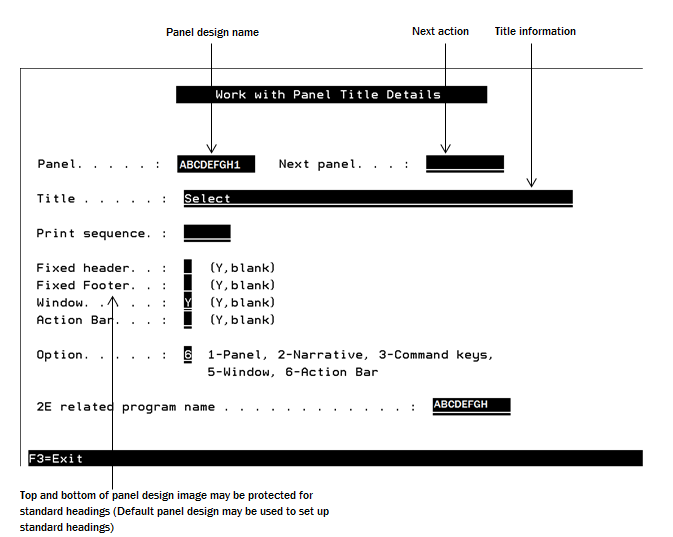 Panel design name

Next action

Title information

Work with Panel Title Details

Panel. . . . . : ABCDEFGH1 Next panel. . . :

Title . . . . . : Select

Print sequence. :

Fixed header. . : (Y,blank)
Fixed Footer. . : (Y,blank)
Window. . . . . : Y (Y,blank)
Action Bar. . . : (Y,blank)

Option. . . . . : 6 1-Panel, 2-Narrative, 3-Command keys, 5-Window, 6-Action Bar

2E related program name . . . . . . . . . . . . : ABCDEFGH

F3=Exit

Top and bottom of panel design image may be protected for standard headings (Default panel design may be used to set up standard headings)